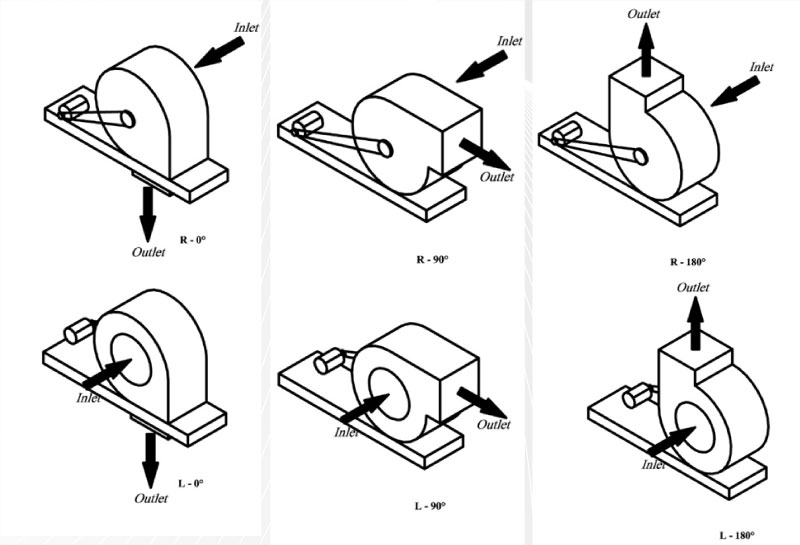 Inlet

Outlet

R - 0°

Inlet

Outlet

R - 90°

Outlet

Inlet

R - 180°

Inlet

Outlet

L - 0°

Inlet

Outlet

L - 90°

Outlet

Inlet

L - 180°